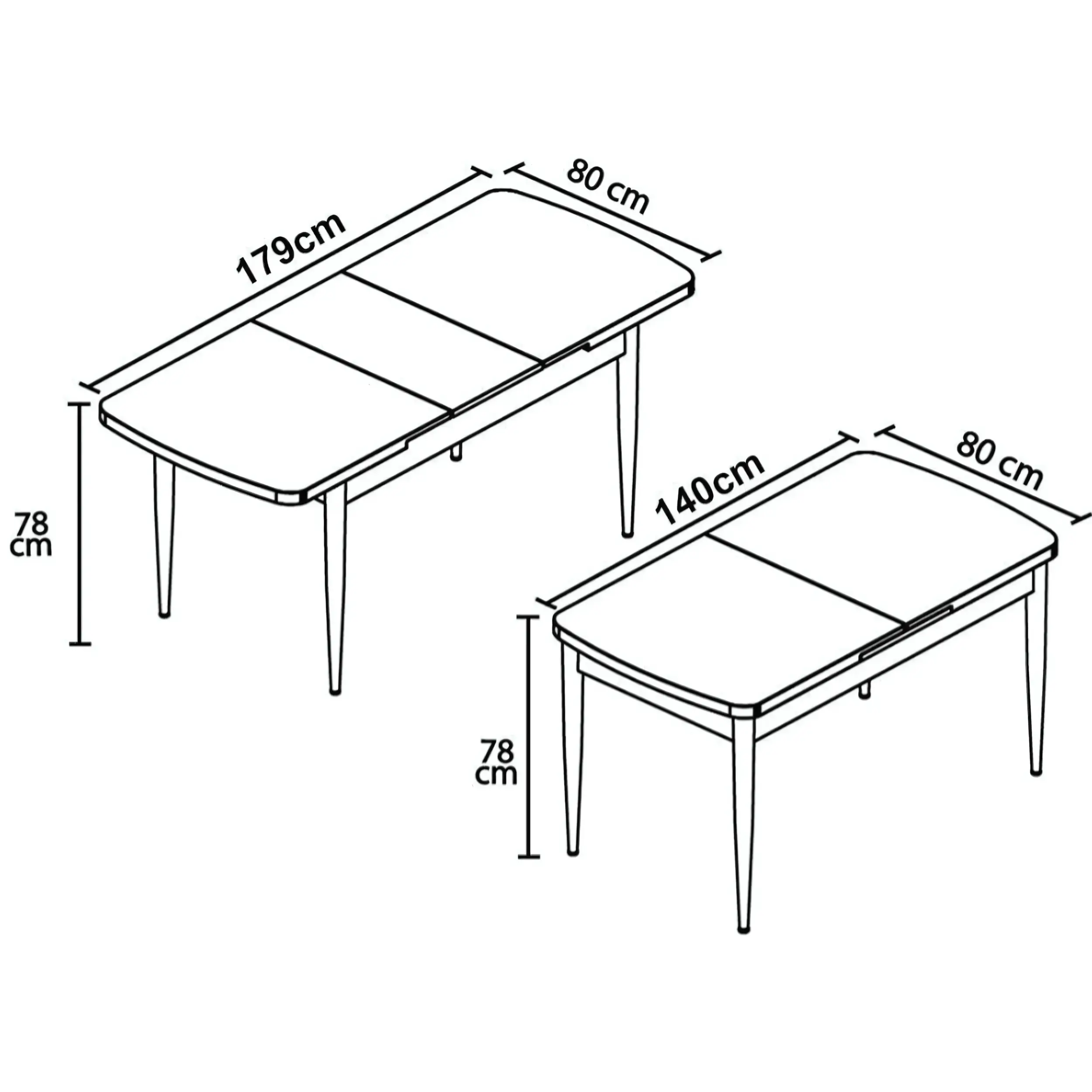 179cm

80 cm

78 cm

140cm

80 cm

78 cm